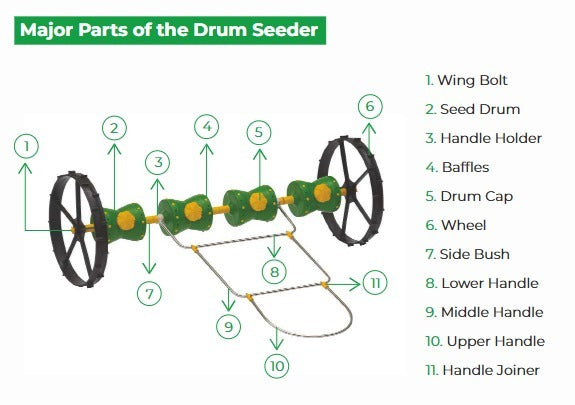 Major Parts of the Drum Seeder

1
2
3
4
5
6
7
8
9
10
11

1. Wing Bolt
2. Seed Drum
3. Handle Holder
4. Baffles
5. Drum Cap
6. Wheel
7. Side Bush
8. Lower Handle
9. Middle Handle
10. Upper Handle
11. Handle Joiner