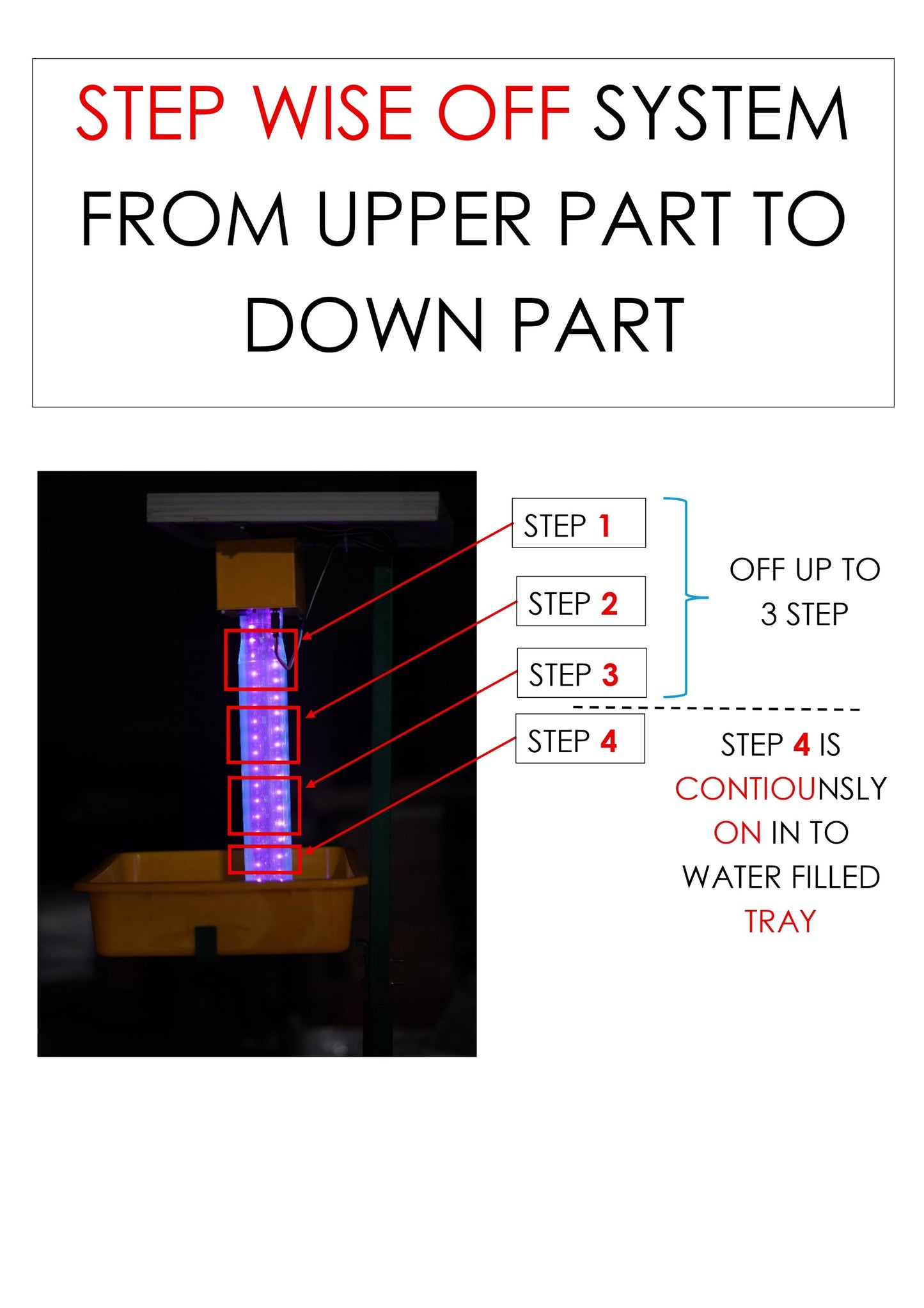 STEP WISE OFF SYSTEM FROM UPPER PART TO DOWN PART

STEP 1

STEP 2

STEP 3

STEP 4

OFF UP TO 3 STEP

STEP 4 IS CONTIOUNSLY ON IN TO WATER FILLED TRAY